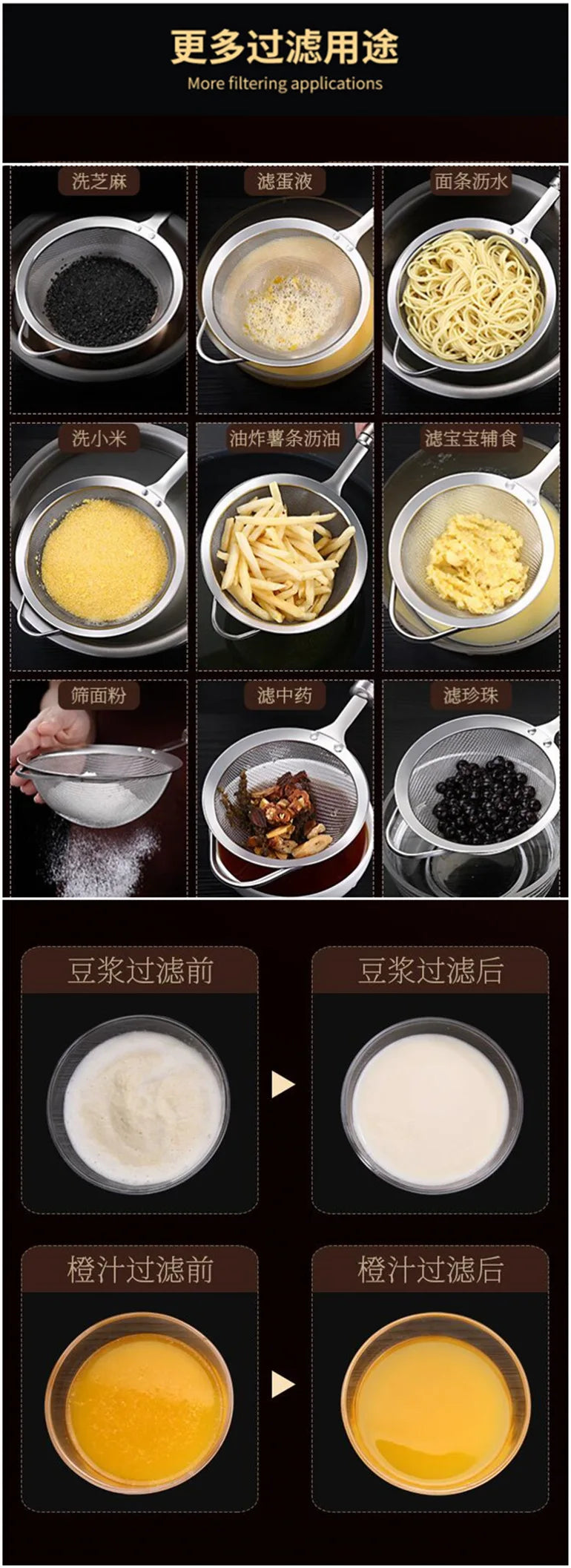 更多过滤用途
More filtering applications

洗芝麻

滤蛋液

面条沥水

洗小米

油炸薯条沥油

滤宝宝辅食

筛面粉

滤中药

滤珍珠

豆浆过滤前

豆浆过滤后

橙汁过滤前

橙汁过滤后