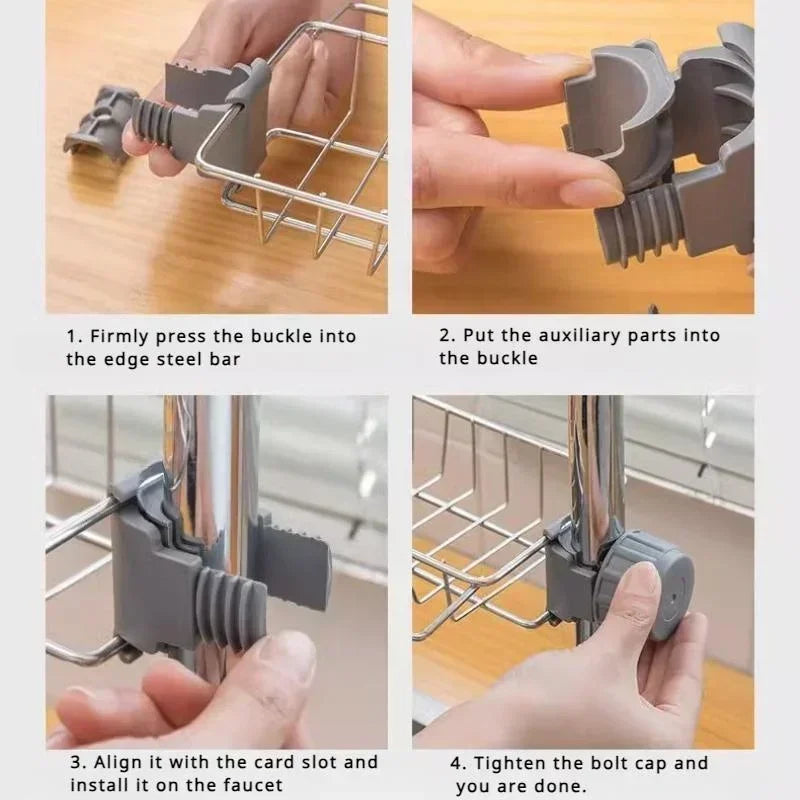 1. Firmly press the buckle into the edge steel bar

2. Put the auxiliary parts into the buckle

3. Align it with the card slot and install it on the faucet

4. Tighten the bolt cap and you are done.