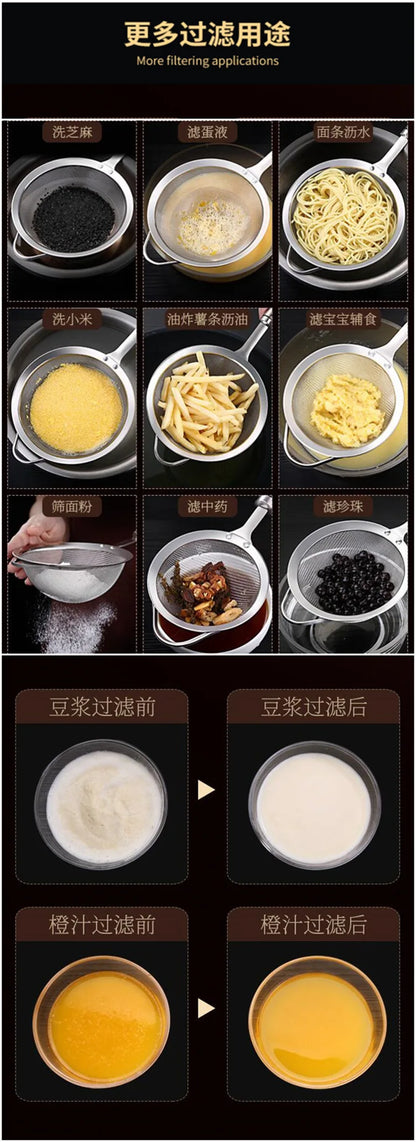 更多过滤用途
More filtering applications

洗芝麻

滤蛋液

面条沥水

洗小米

油炸薯条沥油

滤宝宝辅食

筛面粉

滤中药

滤珍珠

豆浆过滤前

豆浆过滤后

橙汁过滤前

橙汁过滤后